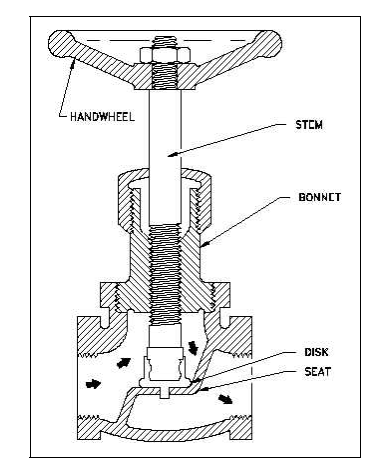 HANDWHEEL
STEM
BONNET
DISK
SEAT